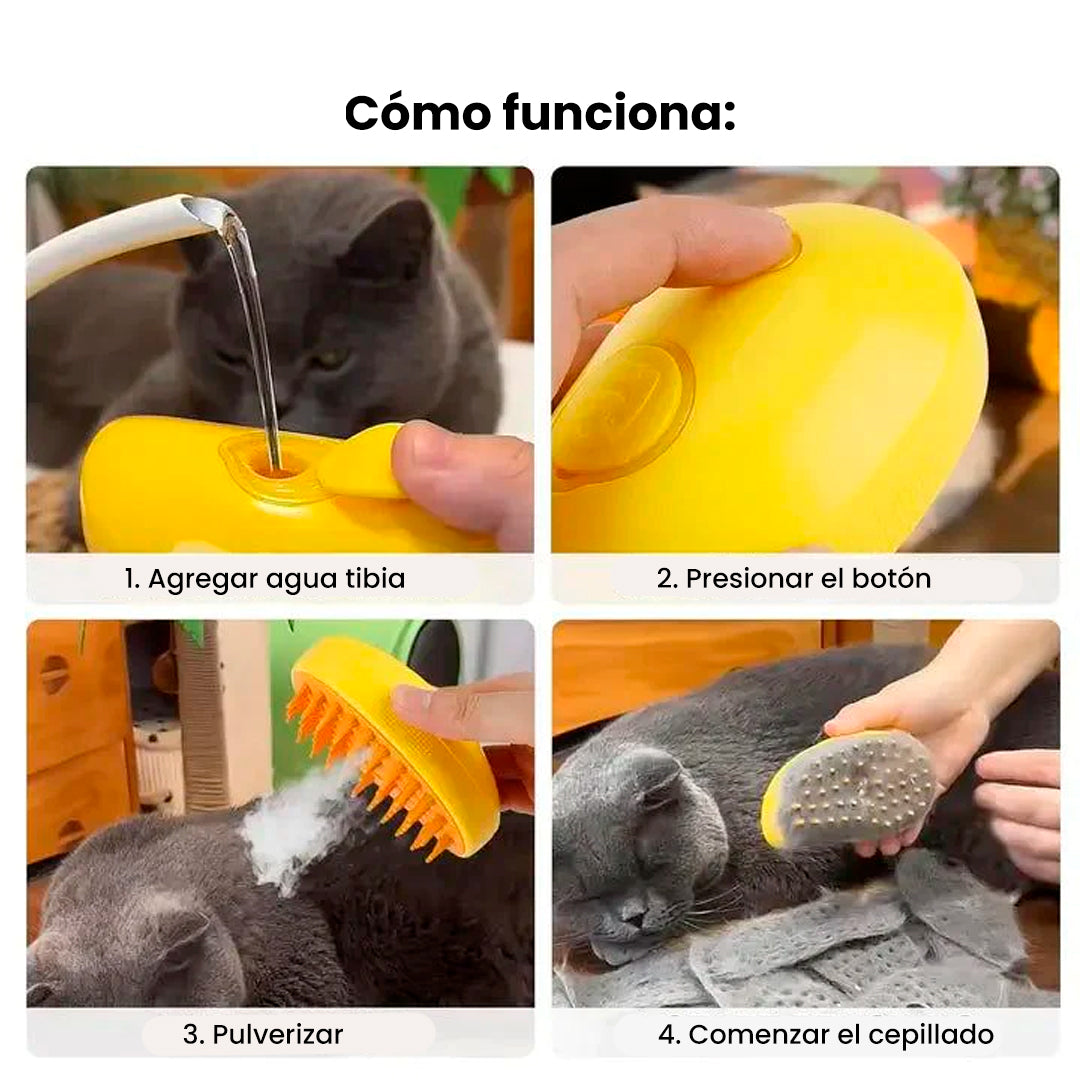 Cómo funciona:

1. Agregar agua tibia

2. Presionar el botón

3. Pulverizar

4. Comenzar el cepillado